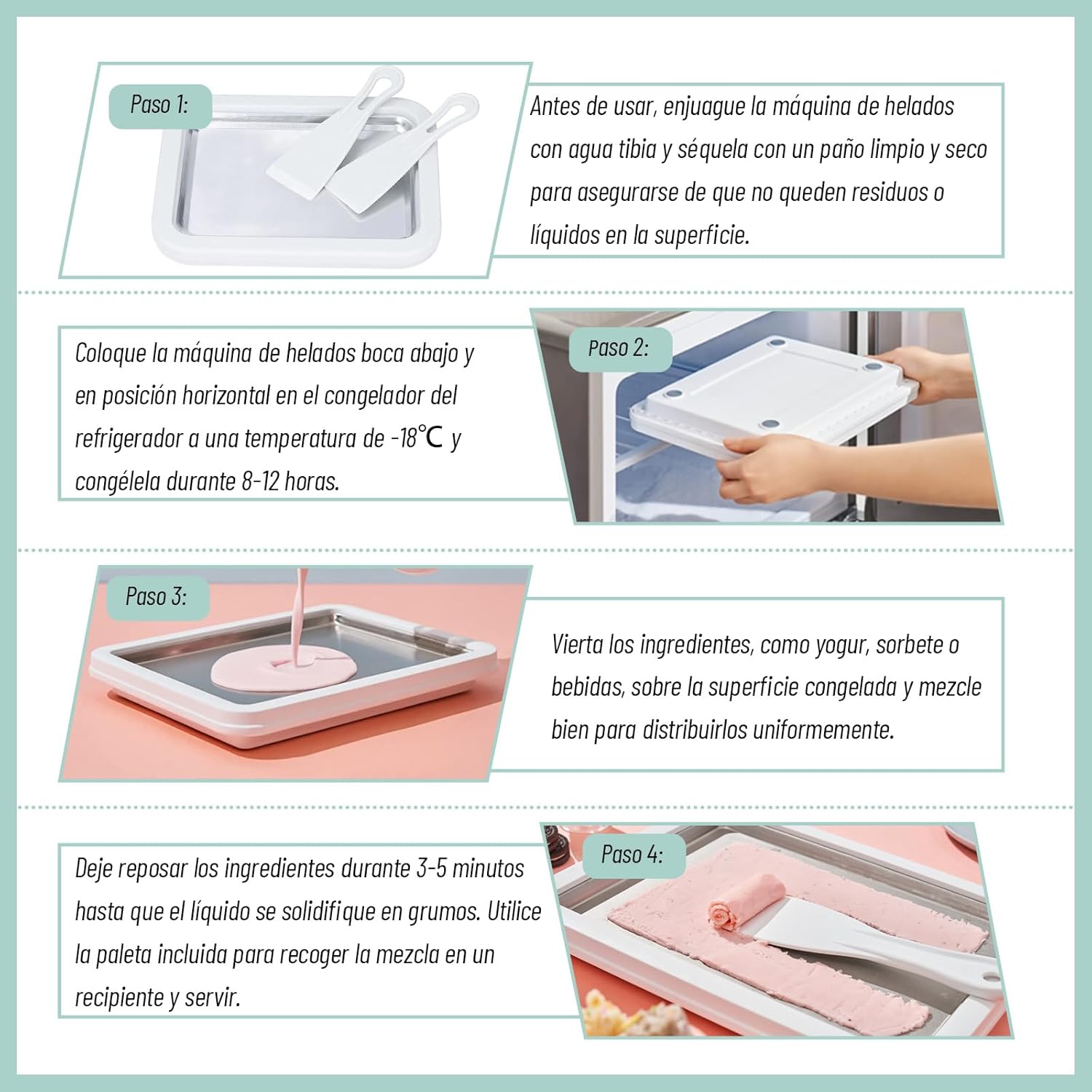 Paso 1:

Antes de usar, enjuague la máquina de helados con agua tibia y séquela con un paño limpio y seco para asegurarse de que no queden residuos o líquidos en la superficie.

Coloque la máquina de helados boca abajo y en posición horizontal en el congelador del refrigerador a una temperatura de -18℃ y congélela durante 8-12 horas.

Paso 2:

Paso 3:

Vierta los ingredientes, como yogur, sorbete o bebidas, sobre la superficie congelada y mezcle bien para distribuirlos uniformemente.

Deje reposar los ingredientes durante 3-5 minutos hasta que el líquido se solidifique en grumos. Utilice la paleta incluida para recoger la mezcla en un recipiente y servir.

Paso 4: